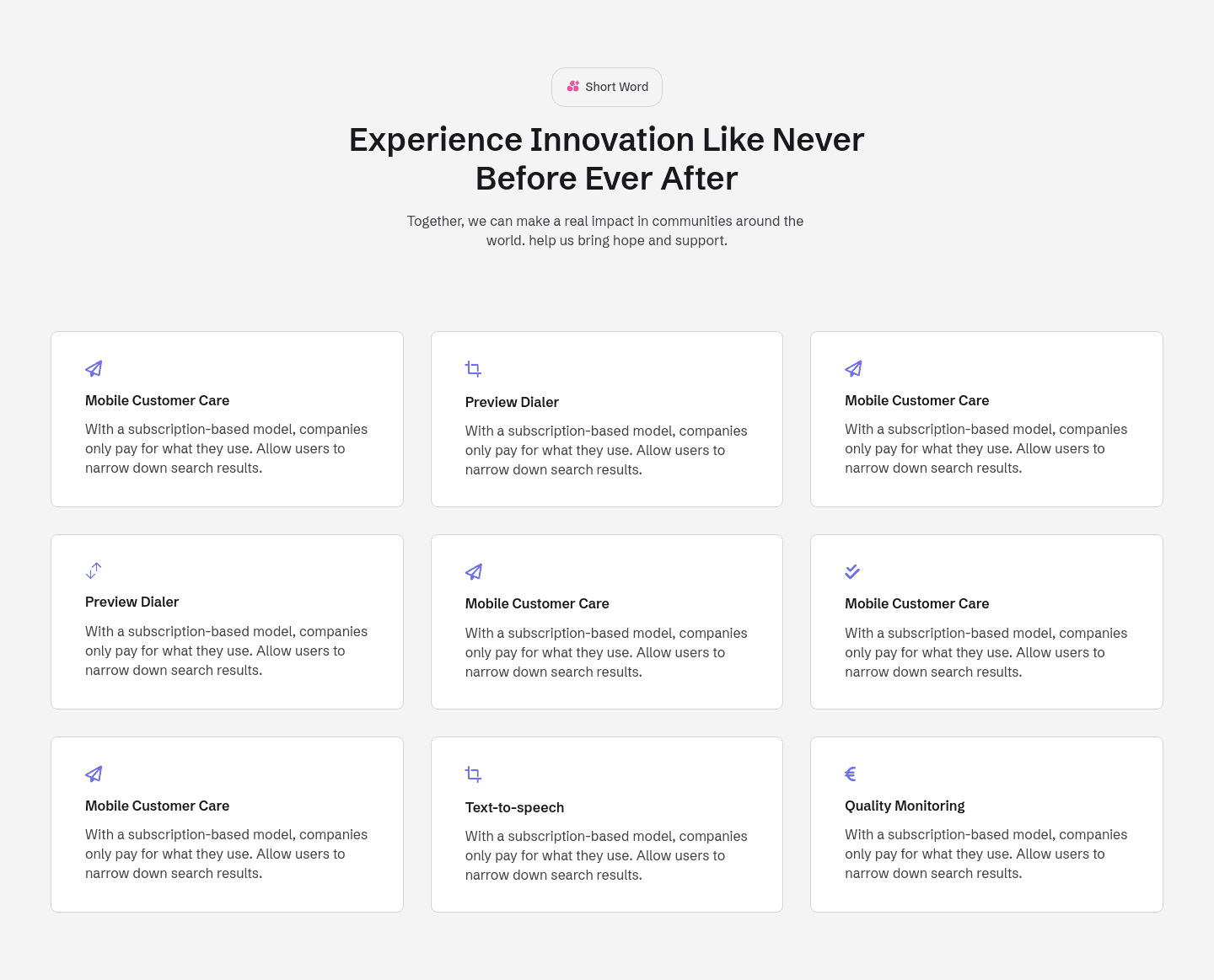 Short Word

Experience Innovation Like Never Before Ever After

Together, we can make a real impact in communities around the world. help us bring hope and support.

Mobile Customer Care

With a subscription-based model, companies only pay for what they use. Allow users to narrow down search results.

Preview Dialer

With a subscription-based model, companies only pay for what they use. Allow users to narrow down search results.

Mobile Customer Care

With a subscription-based model, companies only pay for what they use. Allow users to narrow down search results.

Preview Dialer

With a subscription-based model, companies only pay for what they use. Allow users to narrow down search results.

Mobile Customer Care

With a subscription-based model, companies only pay for what they use. Allow users to narrow down search results.

Mobile Customer Care

With a subscription-based model, companies only pay for what they use. Allow users to narrow down search results.

Mobile Customer Care

With a subscription-based model, companies only pay for what they use. Allow users to narrow down search results.

Text-to-speech

With a subscription-based model, companies only pay for what they use. Allow users to narrow down search results.

Quality Monitoring

With a subscription-based model, companies only pay for what they use. Allow users to narrow down search results.